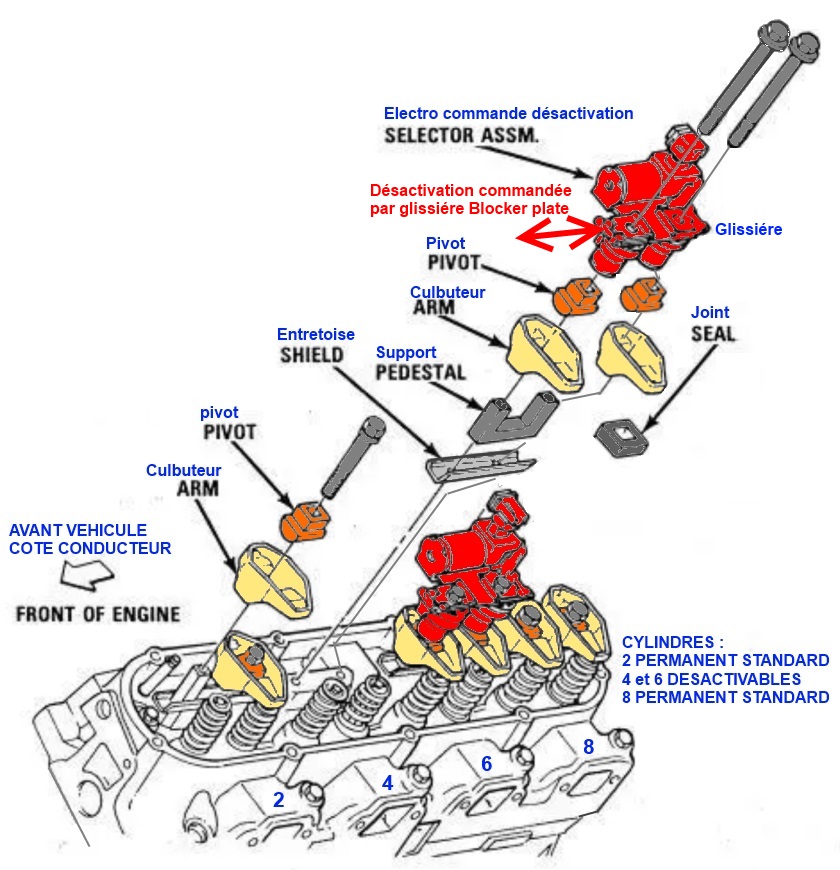 Electro commande désactivation
SELECTOR ASSM.

Désactivation commandée par glissiére Blocker plate

Glissiére

Pivot
PIVOT

Culbuteur
ARM

Joint
SEAL

Entretoise
SHIELD

Support
PEDESTAL

pivot
PIVOT

Culbuteur
ARM

AVANT VEHICULE
COTE CONDUCTEUR

FRONT OF ENGINE

CYLINDRES :
2 PERMANENT STANDARD
4 et 6 DESACTIVABLES
8 PERMANENT STANDARD

2
4
6
8