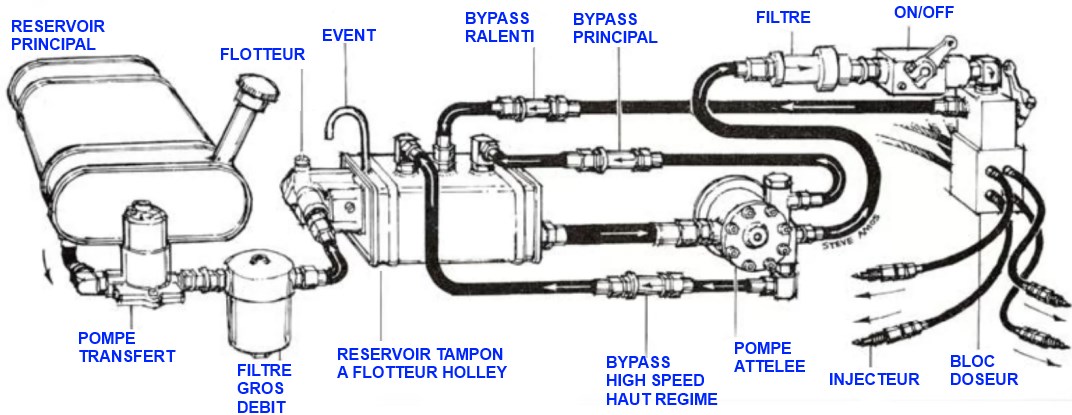 RESERVOIR PRINCIPAL

FLOTTEUR

EVENT

BYPASS RALENTI

BYPASS PRINCIPAL

FILTRE

ON/OFF

STEVE AMOS

POMPE TRANSFERT

FILTRE GROS DEBIT

RESERVOIR TAMPON A FLOTTEUR HOLLEY

BYPASS HIGH SPEED HAUT REGIME

POMPE ATTELEE

INJECTEUR

BLOC DOSEUR