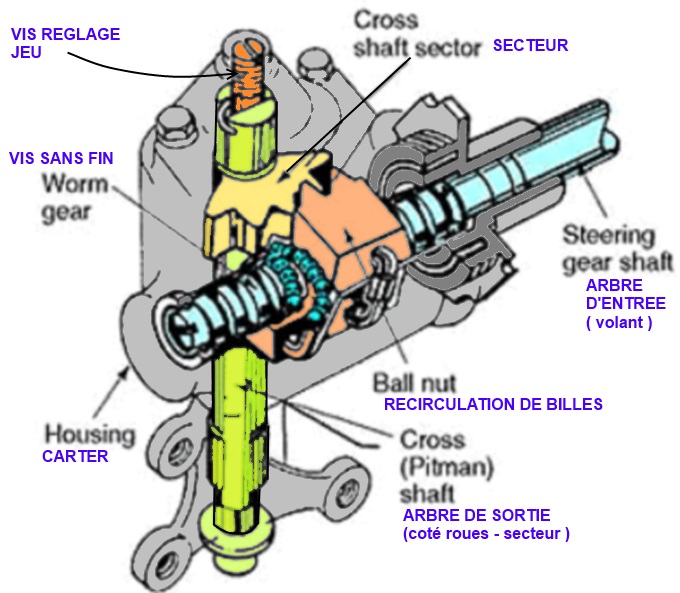 VIS REGLAGE JEU

Cross shaft sector

SECTEUR

VIS SANS FIN

Worm gear

Steering gear shaft

ARBRE D'ENTREE ( volant )

Ball nut

RECIRCULATION DE BILLES

Housing

CARTER

Cross (Pitman) shaft

ARBRE DE SORTIE (coté roues - secteur )